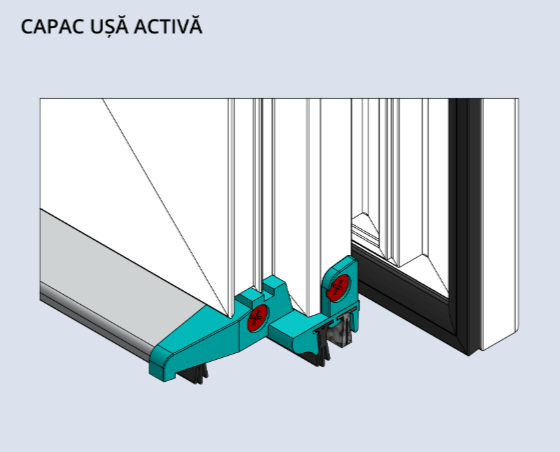 CAPAC UȘĂ ACTIVĂ